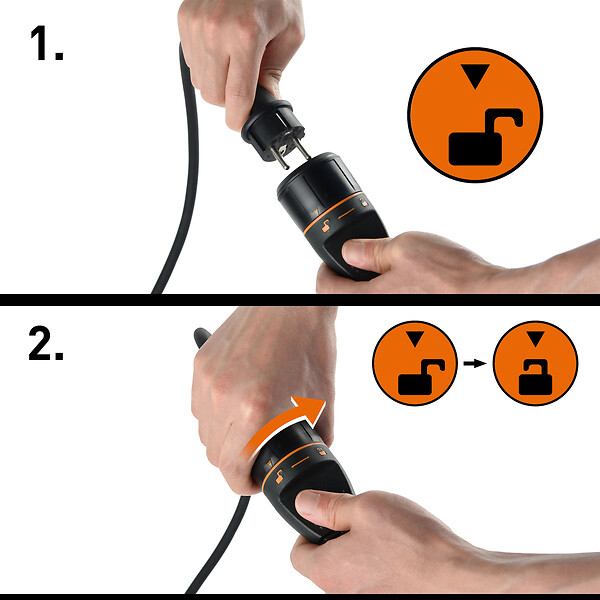 1.

2.