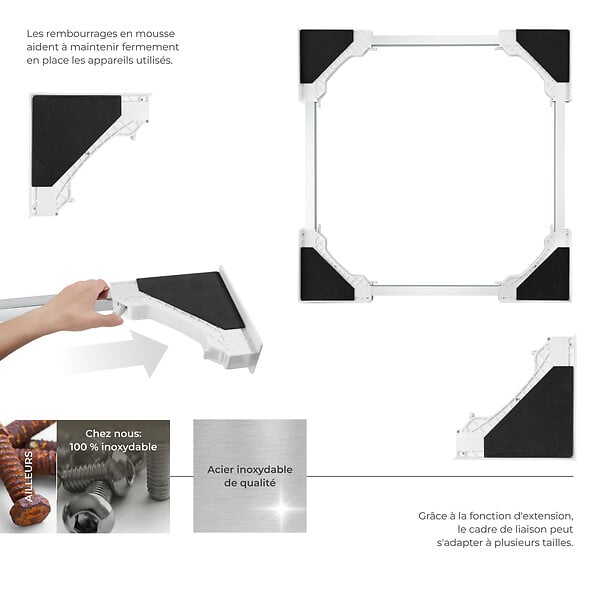 Les rembourrages en mousse aident à maintenir fermement en place les appareils utilisés.

AILLEURS

Chez nous: 100 % inoxydable

Acier inoxydable de qualité

Grâce à la fonction d'extension, le cadre de liaison peut s'adapter à plusieurs tailles.