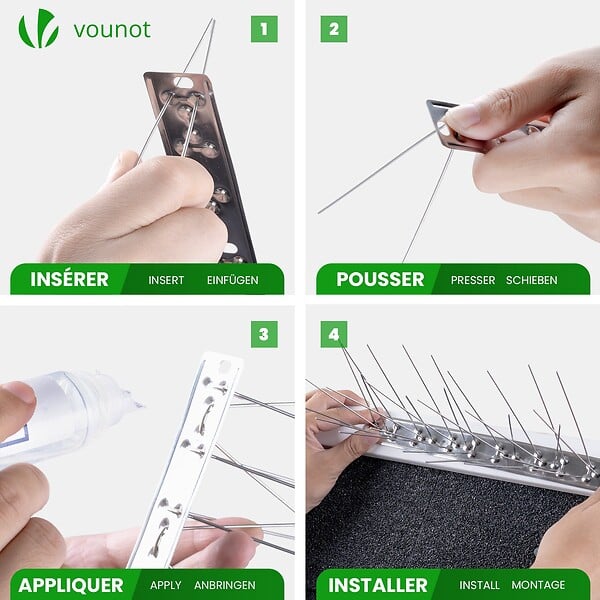 vounot

1

INSÉRER INSERT EINFÜGEN

2

POUSSER PRESSER SCHIEBEN

3

APPLIQUER APPLY ANBRINGEN

4

INSTALLER INSTALL MONTAGE