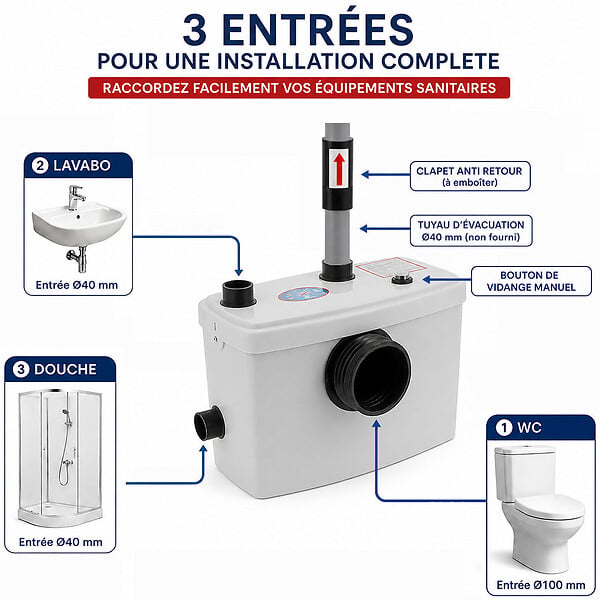 3 ENTRÉES
POUR UNE INSTALLATION COMPLETE
RACCORDEZ FACILEMENT VOS ÉQUIPEMENTS SANITAIRES

2 LAVABO
Entrée Ø40 mm

CLAPET ANTI RETOUR
(à emboîter)

TUYAU D'ÉVACUATION
Ø40 mm (non fourni)

BOUTON DE
VIDANGE MANUEL

3 DOUCHE
Entrée Ø40 mm

1 WC
Entrée Ø100 mm