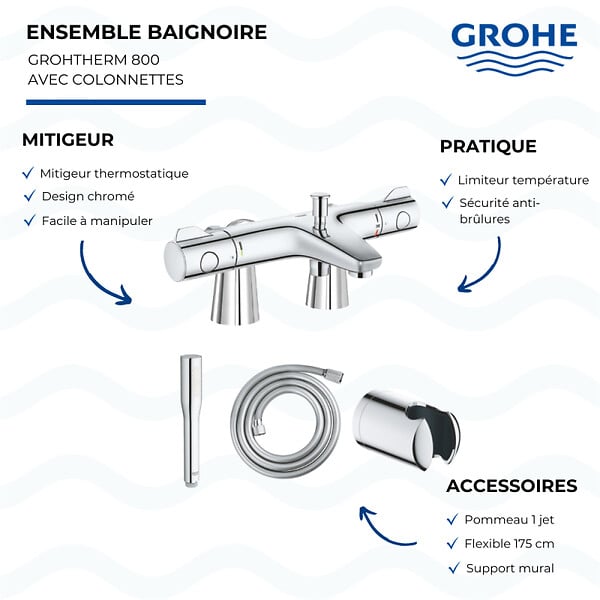 ENSEMBLE BAIGNOIRE
GROHTHERM 800
AVEC COLONNETTES

GROHE

MITIGEUR
✓ Mitigeur thermostatique
✓ Design chromé
✓ Facile à manipuler

PRATIQUE
✓ Limiteur température
✓ Sécurité anti-brûlures

ACCESSOIRES
✓ Pommeau 1 jet
✓ Flexible 175 cm
✓ Support mural