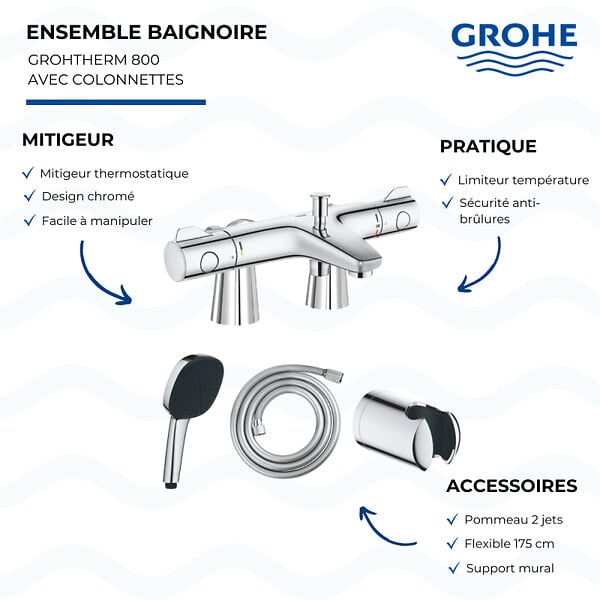 ENSEMBLE BAIGNOIRE

GROHTHERM 800
AVEC COLONNETTES

GROHE

MITIGEUR

✓ Mitigeur thermostatique
✓ Design chromé
✓ Facile à manipuler

PRATIQUE

✓ Limiteur température
✓ Sécurité anti-brûlures

ACCESSOIRES

✓ Pommeau 2 jets
✓ Flexible 175 cm
✓ Support mural